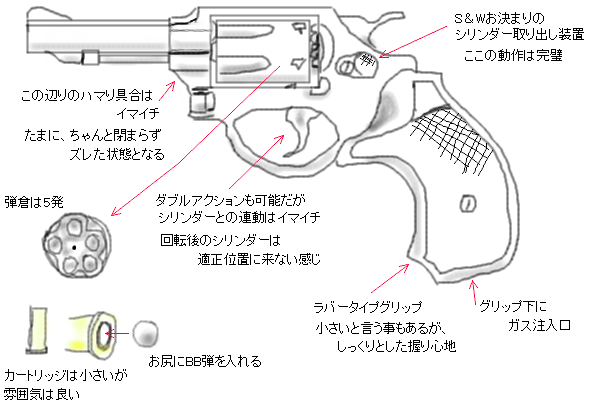 S＆Wお決まりの
シリンダー取り出し装置
ここの動作は完璧

この辺りのハマリ具合は
イマイチ
たまに、ちゃんと閉まらず
ズレた状態となる

弾倉は5発

ダブルアクションも可能だが
シリンダーとの連動はイマイチ
回転後のシリンダーは
適正位置に来ない感じ

ラバータイプグリップ
小さいと言う事もあるが、
しっくりとした握り心地

グリップ下に
ガス注入口

お尻にBB弾を入れる

カートリッジは小さいが
雰囲気は良い